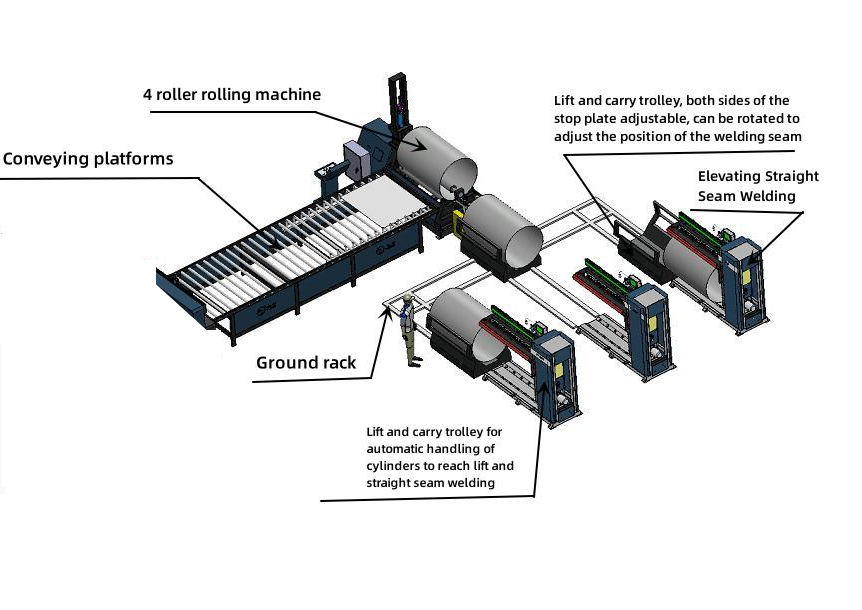 4 roller rolling machine

Conveying platforms

Lift and carry trolley, both sides of the stop plate adjustable, can be rotated to adjust the position of the welding seam

Elevating Straight Seam Welding

Ground rack

Lift and carry trolley for automatic handling of cylinders to reach lift and straight seam welding